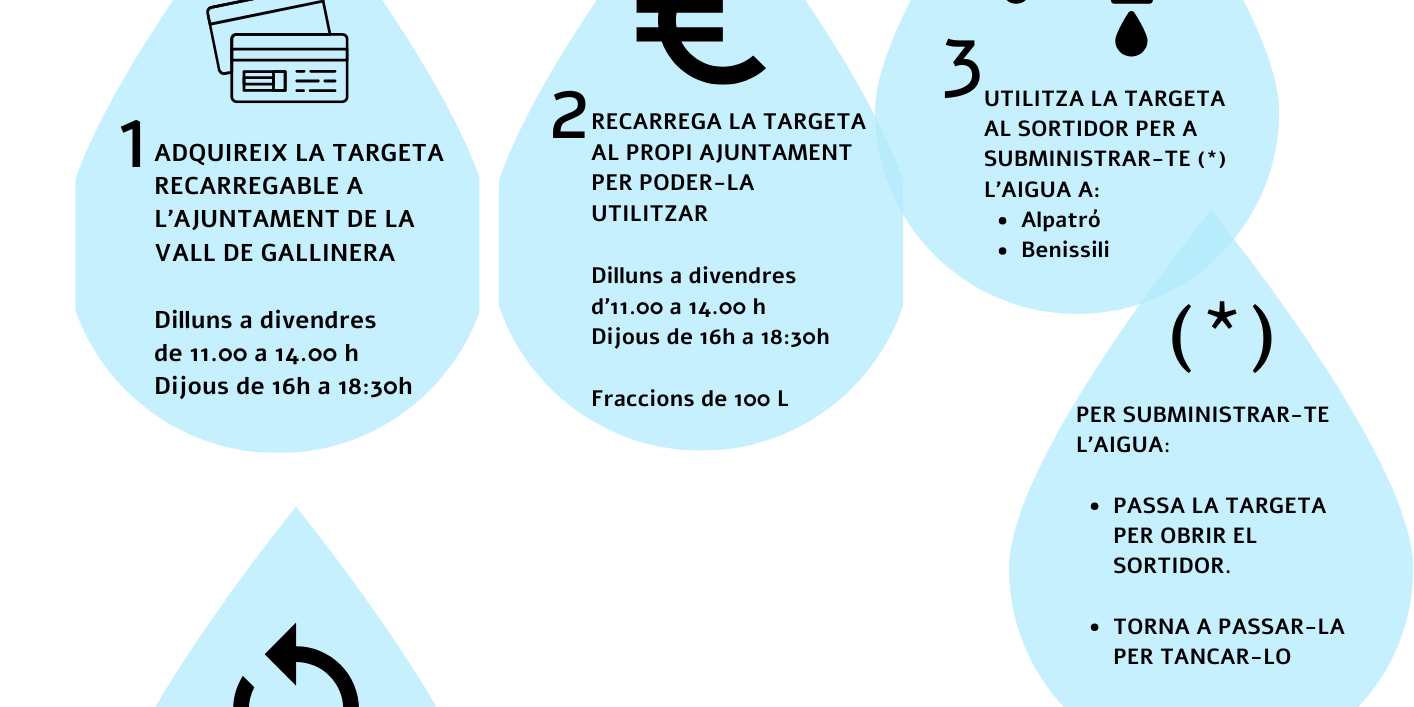 1 ADQUIREIX LA TARGETA RECARREGABLE A L'AJUNTAMENT DE LA VALL DE GALLINERA

Dilluns a divendres de 11.00 a 14.00 h
Dijous de 16h a 18:30h

€

2 RECARREGA LA TARGETA AL PROPI AJUNTAMENT PER PODER-LA UTILITZAR

Dilluns a divendres d'11.00 a 14.00 h
Dijous de 16h a 18:30h

Fraccions de 100 L

3 UTILITZA LA TARGETA AL SORTIDOR PER A SUBMINISTRAR-TE (*) L'AIGUA A:
• Alpatró
• Benissili

(*)

PER SUBMINISTRAR-TE L'AIGUA:

• PASSA LA TARGETA PER OBRIR EL SORTIDOR.

• TORNA A PASSAR-LA PER TANCAR-LO